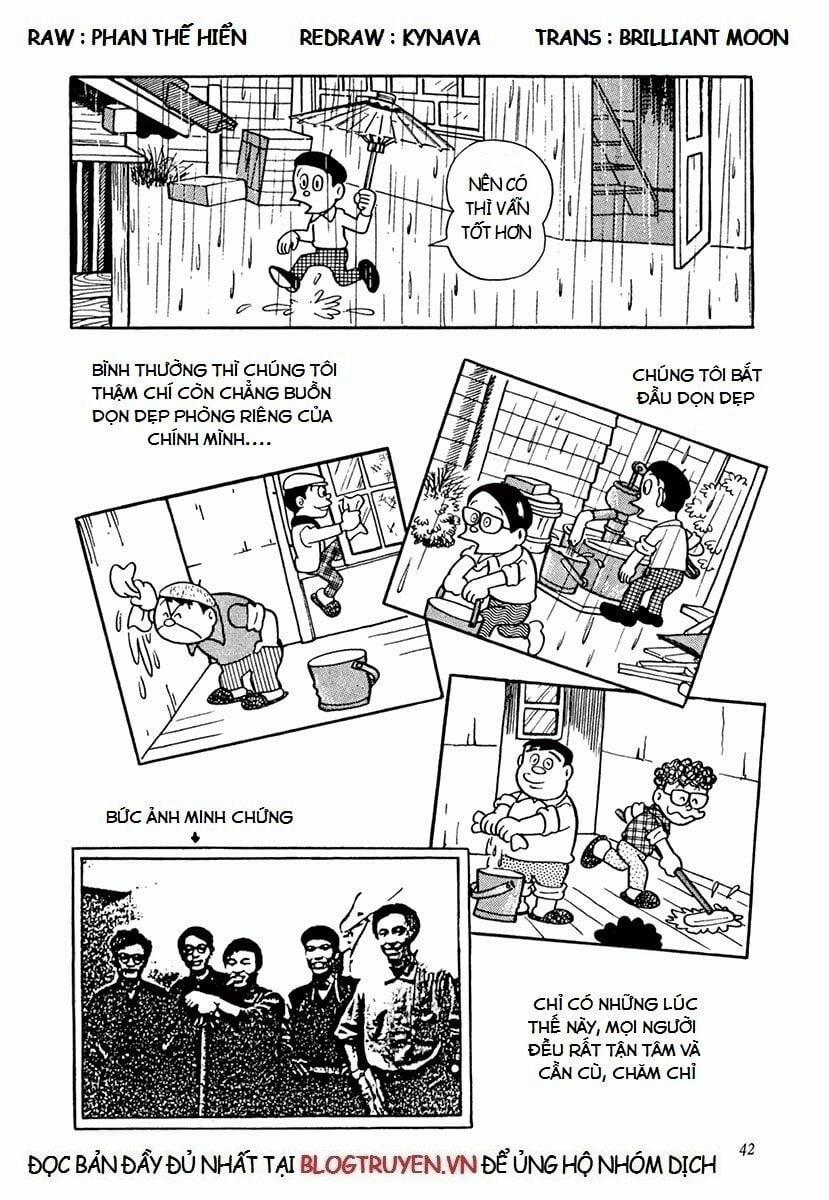 RAW : PHAN THẾ HIỂN REDRAW : KYNAVA TRANS : BRILLIANT MOON

NÊN CÓ THÌ VẪN TỐT HƠN

BÌNH THƯỜNG THÌ CHÚNG TÔI THẬM CHÍ CÒN CHẲNG BUỒN DỌN DẸP PHÒNG RIÊNG CỦA CHÍNH MÌNH....

CHÚNG TÔI BẮT ĐẦU DỌN DẸP

BỨC ẢNH MINH CHỨNG

CHỈ CÓ NHỮNG LÚC THẾ NÀY, MỌI NGƯỜI ĐỀU RẤT TẬN TÂM VÀ CẦN CÙ, CHĂM CHỈ

ĐỌC BẢN ĐẦY ĐỦ NHẤT TẠI BLOGTRUYEN.VN ĐỂ ỦNG HỘ NHÓM DỊCH

42