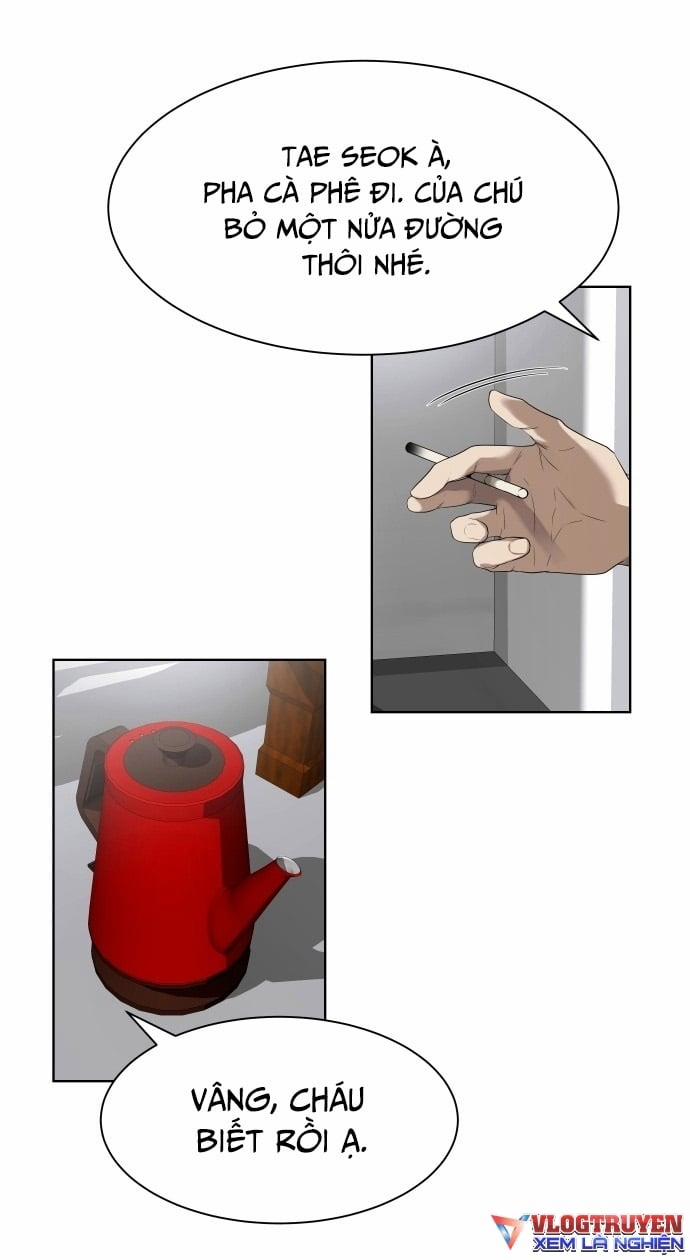 TAE SEOK À, PHA CÀ PHÊ ĐI. CỦA CHÚ BỎ MỘT NỬA ĐƯỜNG THÔI NHÉ.

VÂNG, CHÁU BIẾT RỒI Ạ.

VLOGTRUYEN
XEM LÀ NGHIỆN