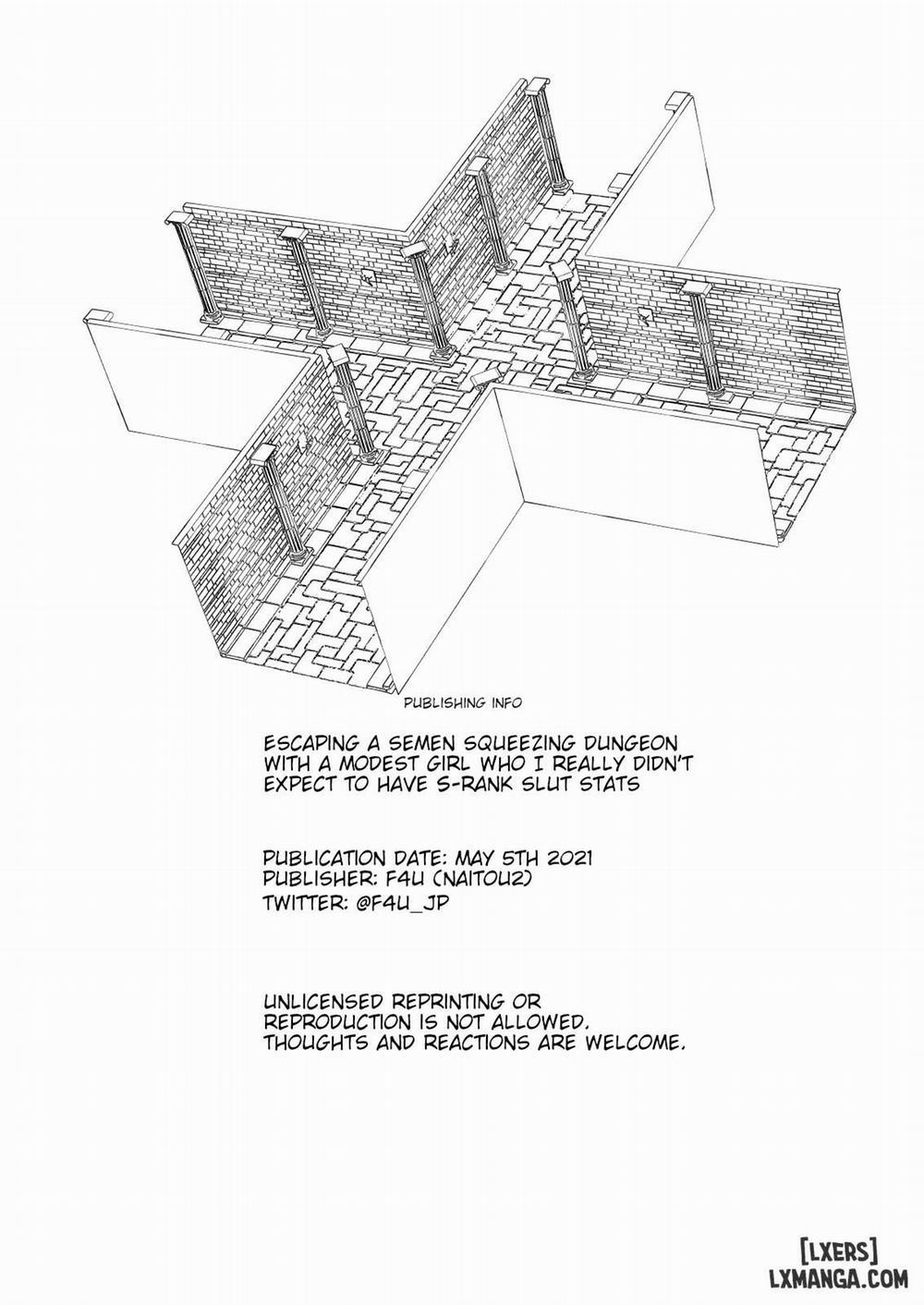 PUBLISHING INFO

ESCAPING A SEMEN SQUEEZING DUNGEON WITH A MODEST GIRL WHO I REALLY DIDN'T EXPECT TO HAVE S-RANK SLUT STATS

PUBLICATION DATE: MAY 5TH 2021
PUBLISHER: F4U (NAITOU2)
TWITTER: @F4U_JP

UNLICENSED REPRINTING OR REPRODUCTION IS NOT ALLOWED.
THOUGHTS AND REACTIONS ARE WELCOME.

[LXERS]
LXMANGA.COM