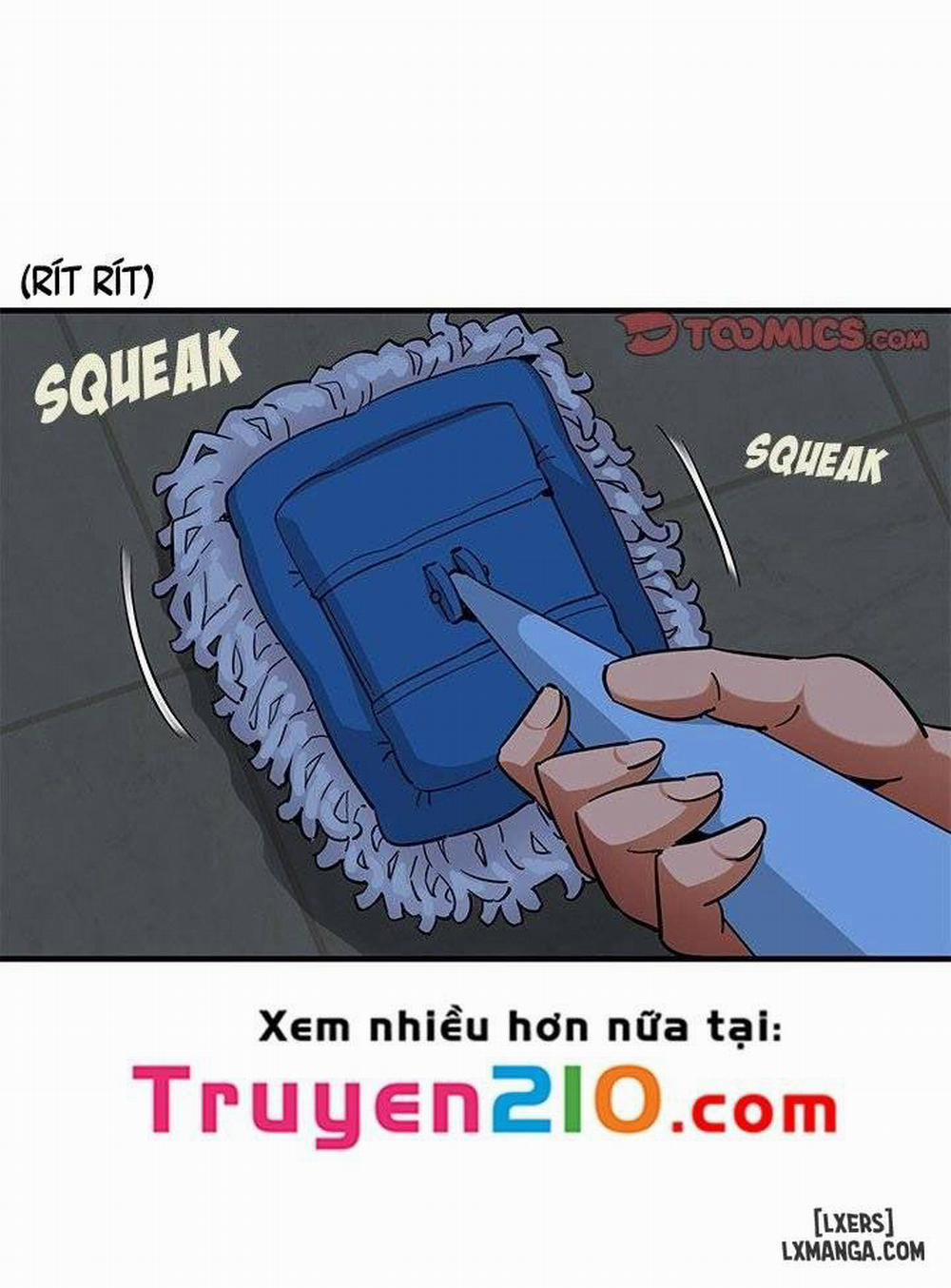 (RÍT RÍT)

TOOMICS.com

SQUEAK

SQUEAK

Xem nhiều hơn nữa tại:

Truyen210.com

[LXERS]
LXMANGA.COM