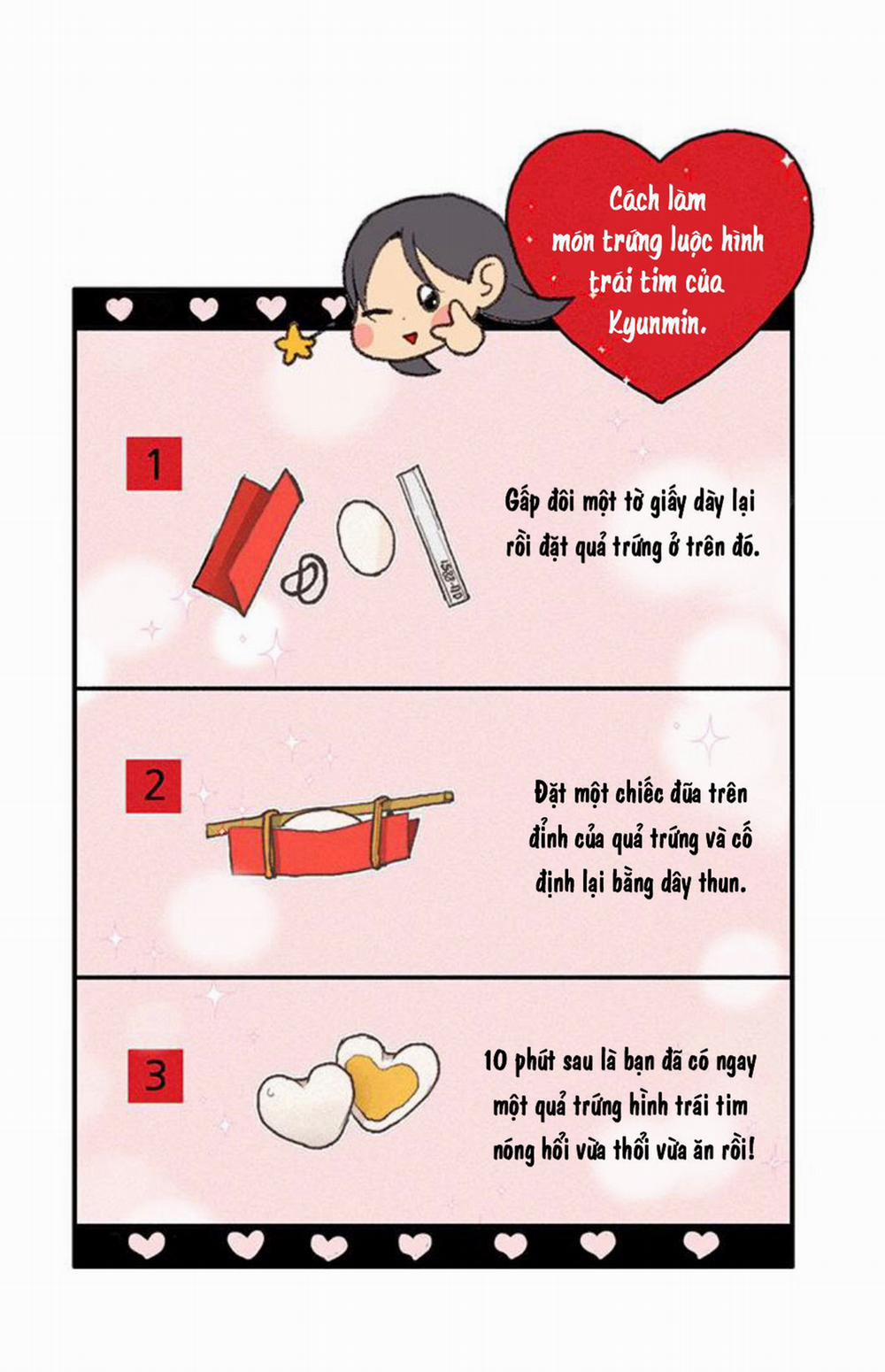 Cách làm món trứng luộc hình trái tim của Kyunmin.

1

Gấp đôi một tờ giấy dày lại rồi đặt quả trứng ở trên đó.

2

Đặt một chiếc đũa trên đỉnh của quả trứng và cố định lại bằng dây thun.

3

10 phút sau là bạn đã có ngay một quả trứng hình trái tim nóng hổi vừa thổi vừa ăn rồi!